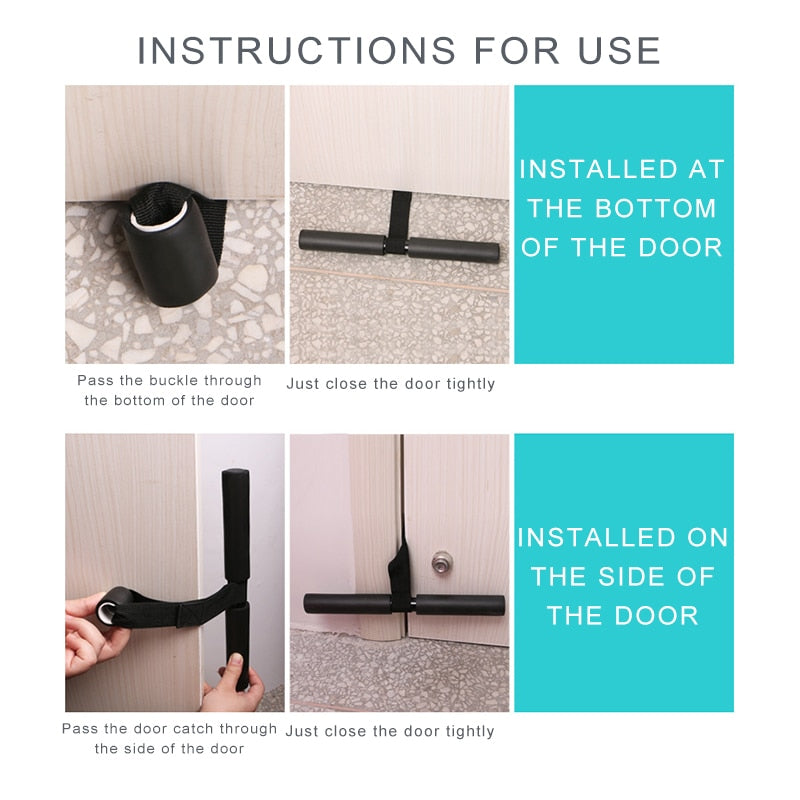 INSTRUCTIONS FOR USE

INSTALLED AT THE BOTTOM OF THE DOOR

Pass the buckle through the bottom of the door

Just close the door tightly

INSTALLED ON THE SIDE OF THE DOOR

Pass the door catch through the side of the door

Just close the door tightly